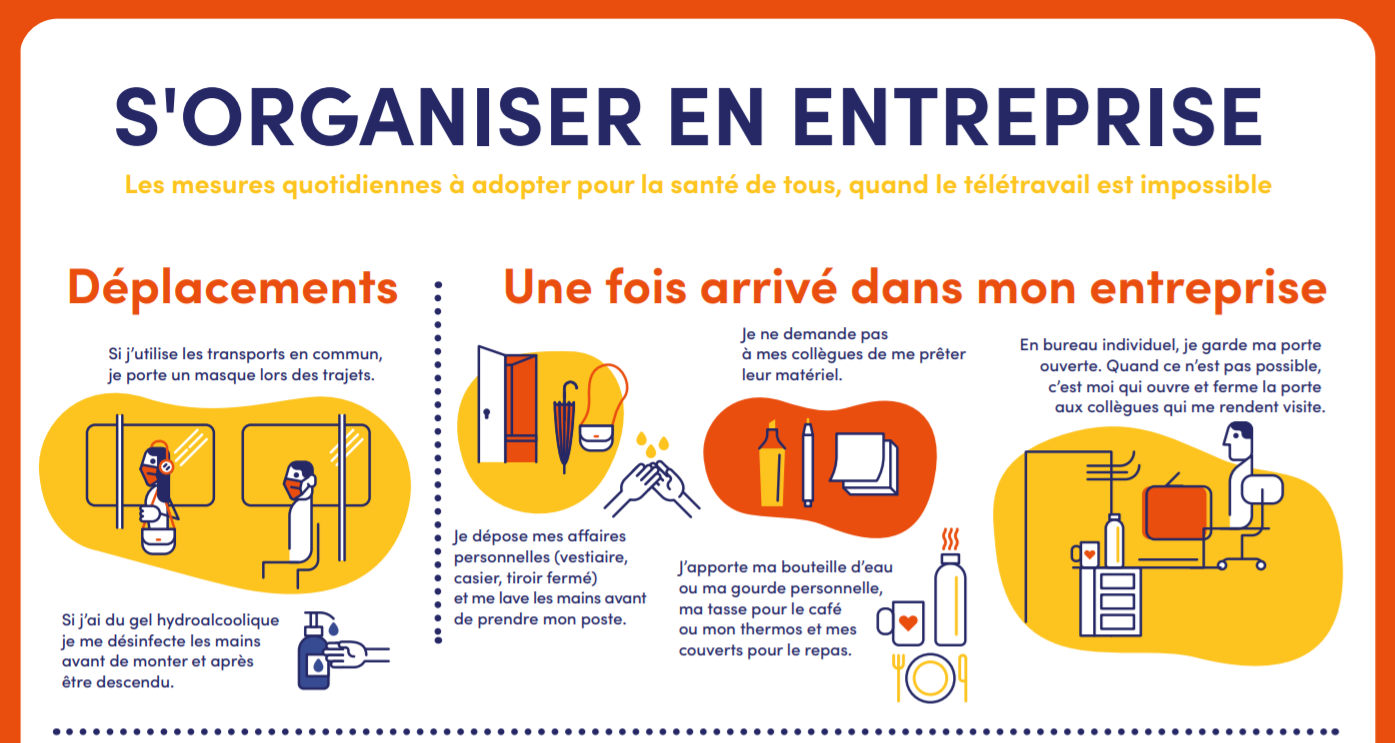 S'ORGANISER EN ENTREPRISE

Les mesures quotidiennes à adopter pour la santé de tous, quand le télétravail est impossible

Déplacements

Si j'utilise les transports en commun, je porte un masque lors des trajets.

Si j'ai du gel hydroalcoolique je me désinfecte les mains avant de monter et après être descendu.

Une fois arrivé dans mon entreprise

Je dépose mes affaires personnelles (vestiaire, casier, tiroir fermé) et me lave les mains avant de prendre mon poste.

Je ne demande pas à mes collègues de me prêter leur matériel.

J'apporte ma bouteille d'eau ou ma gourde personnelle, ma tasse pour le café ou mon thermos et mes couverts pour le repas.

En bureau individuel, je garde ma porte ouverte. Quand ce n'est pas possible, c'est moi qui ouvre et ferme la porte aux collègues qui me rendent visite.